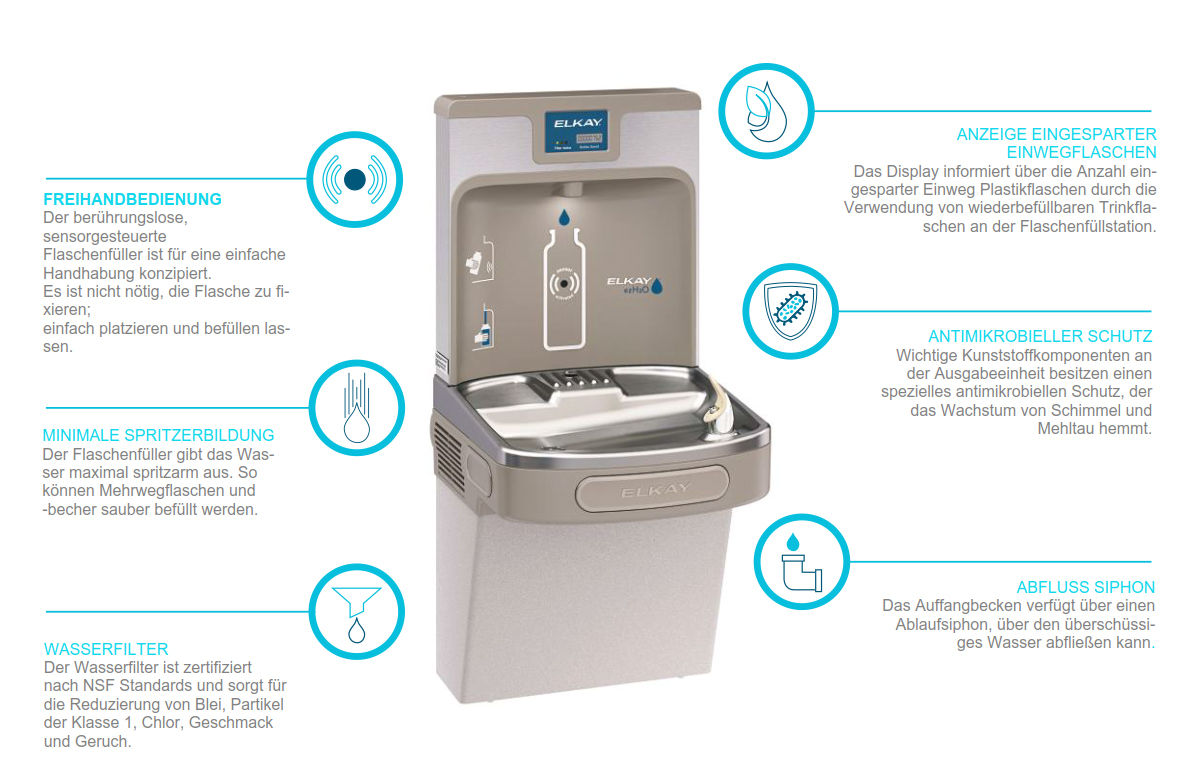 FREIHANDBEDIENUNG
Der berührungslose, sensorgesteuerte Flaschenfüller ist für eine einfache Handhabung konzipiert.
Es ist nicht nötig, die Flasche zu fixieren;
einfach platzieren und befüllen lassen.

MINIMALE SPRITZERBILDUNG
Der Flaschenfüller gibt das Wasser maximal spritzarm aus. So können Mehrwegflaschen und -becher sauber befüllt werden.

WASSERFILTER
Der Wasserfilter ist zertifiziert nach NSF Standards und sorgt für die Reduzierung von Blei, Partikel der Klasse 1, Chlor, Geschmack und Geruch.

ELKAY

ELKAY ezH2O

ELKAY

ANZEIGE EINGESPARTER EINWEGFLASCHEN
Das Display informiert über die Anzahl eingesparter Einweg Plastikflaschen durch die Verwendung von wiederbefüllbaren Trinkflaschen an der Flaschenfüllstation.

ANTIMIKROBIELLER SCHUTZ
Wichtige Kunststoffkomponenten an der Ausgabeeinheit besitzen einen spezielles antimikrobiellen Schutz, der das Wachstum von Schimmel und Mehltau hemmt.

ABFLUSS SIPHON
Das Auffangbecken verfügt über einen Ablaufsiphon, über den überschüssiges Wasser abfließen kann.